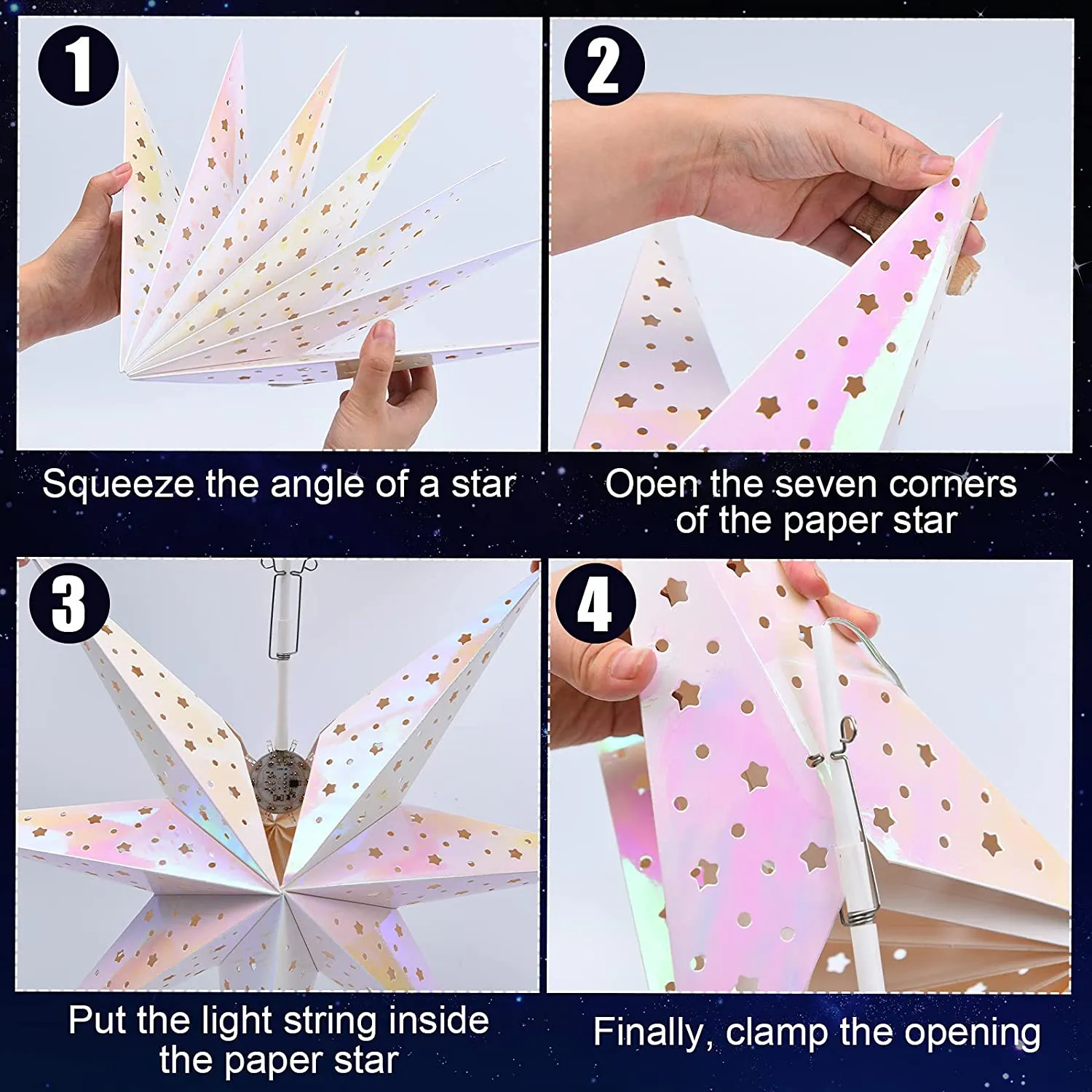 1

Squeeze the angle of a star

2

Open the seven corners of the paper star

3

Put the light string inside the paper star

4

Finally, clamp the opening